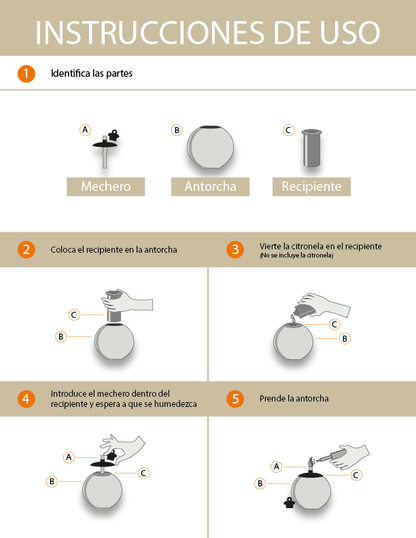 INSTRUCCIONES DE USO

1 Identifica las partes

A Mechero
B Antorcha
C Recipiente

2 Coloca el recipiente en la antorcha

C
B

3 Vierte la citronela en el recipiente
(No se incluye la citronela)

C
B

4 Introduce el mechero dentro del recipiente y espera a que se humedezca

A
B
C

5 Prende la antorcha

A
B
C